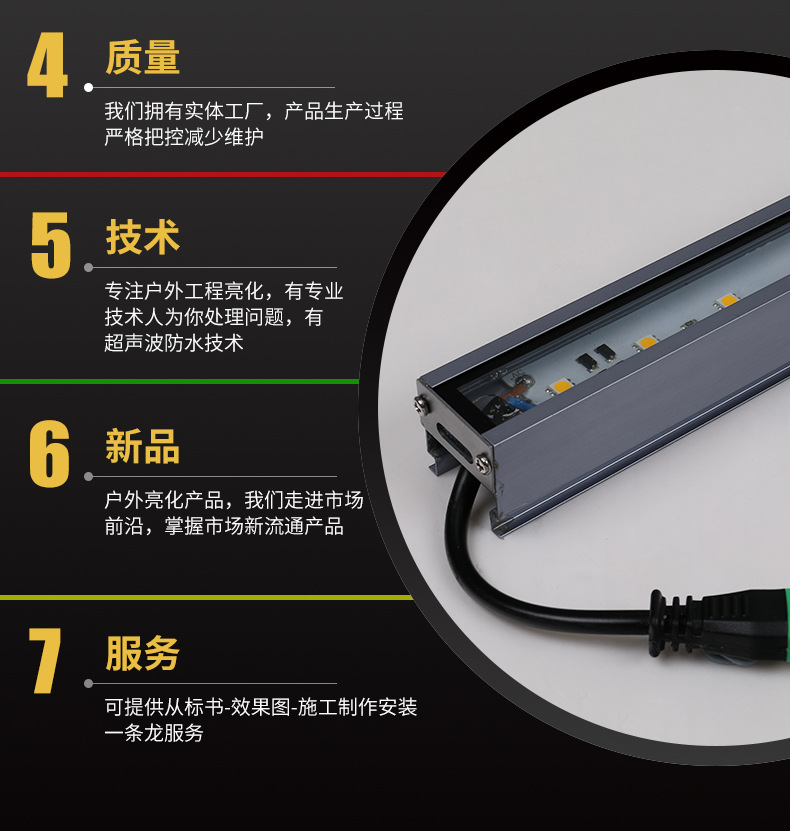 4 质量

我们拥有实体工厂，产品生产过程严格把控减少维护

5 技术

专注户外工程亮化，有专业技术人为你处理问题，有超声波防水技术

6 新品

户外亮化产品，我们走进市场前沿，掌握市场新流通产品

7 服务

可提供从标书-效果图-施工制作安装一条龙服务